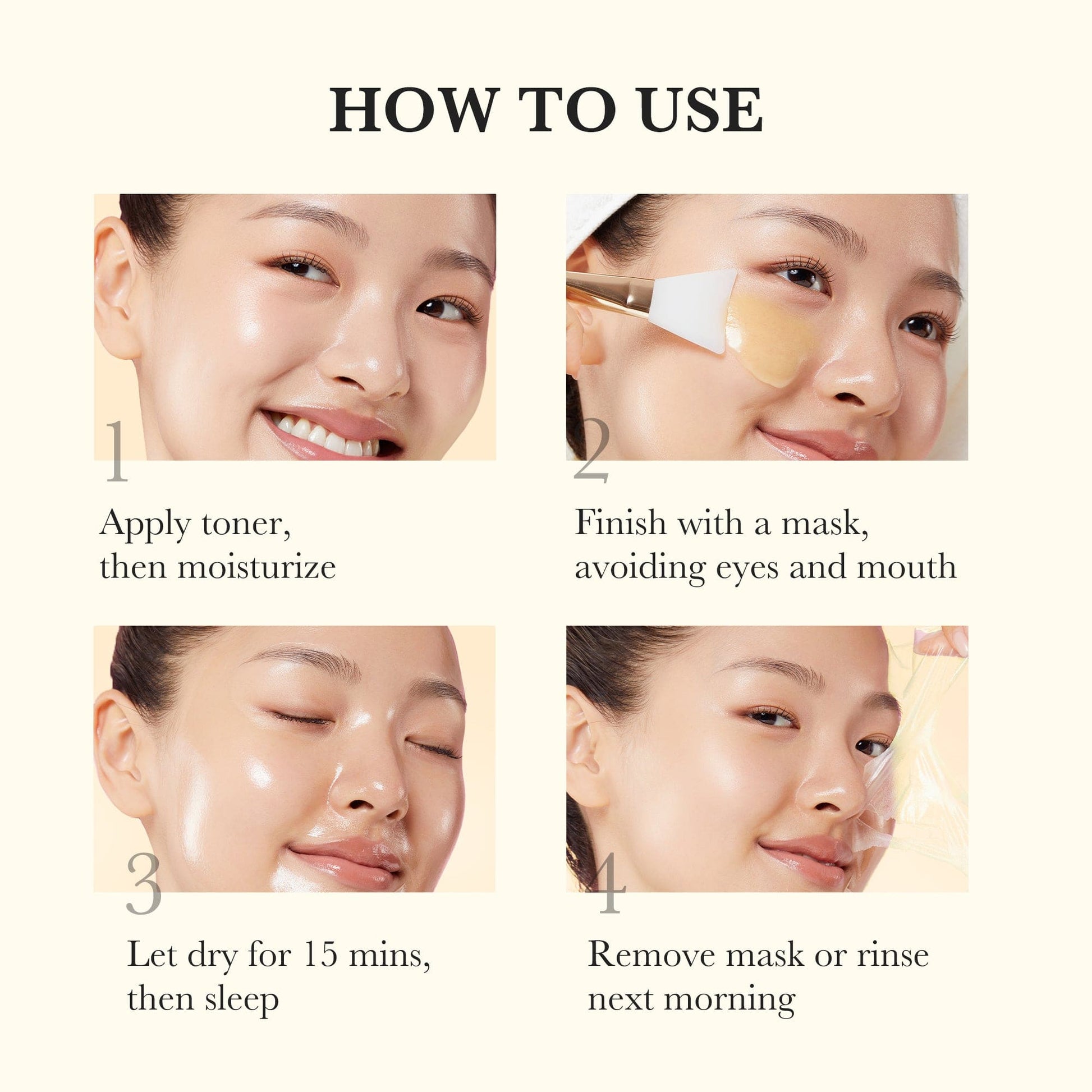 HOW TO USE

1

Apply toner, then moisturize

2

Finish with a mask, avoiding eyes and mouth

3

Let dry for 15 mins, then sleep

4

Remove mask or rinse next morning