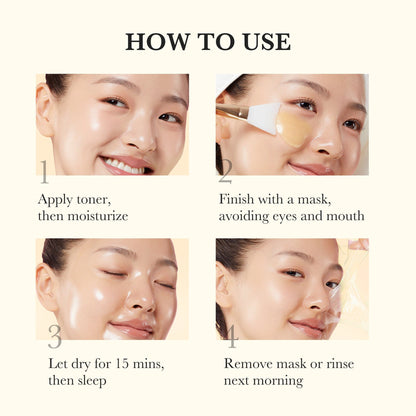 HOW TO USE

1

Apply toner, then moisturize

2

Finish with a mask, avoiding eyes and mouth

3

Let dry for 15 mins, then sleep

4

Remove mask or rinse next morning